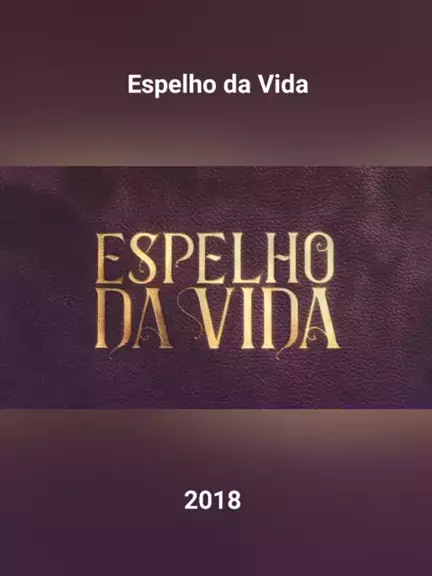 Espelho da Vida

ESPELHO
DA VIDA

2018