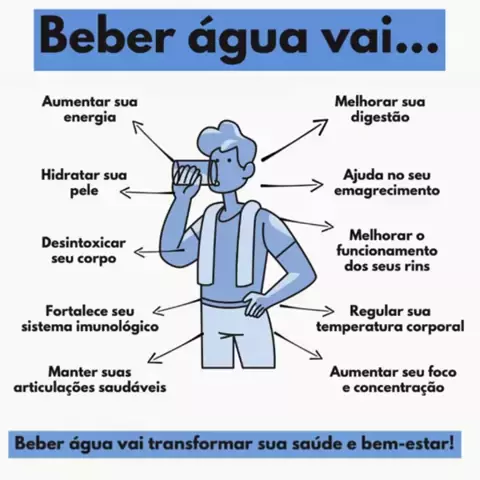 Beber água vai...

Aumentar sua energia

Hidratar sua pele

Desintoxicar seu corpo

Fortalece seu sistema imunológico

Manter suas articulações saudáveis

Melhorar sua digestão

Ajuda no seu emagrecimento

Melhorar o funcionamento dos seus rins

Regular sua temperatura corporal

Aumentar seu foco e concentração

Beber água vai transformar sua saúde e bem-estar!